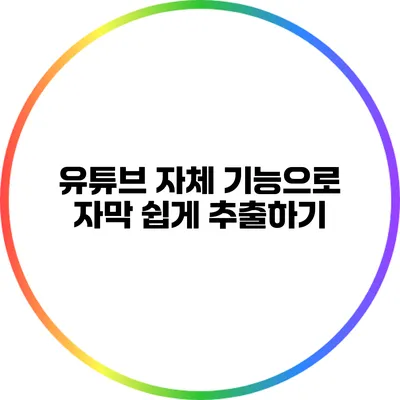 유튜브 자체 기능으로
자막 쉽게 추출하기