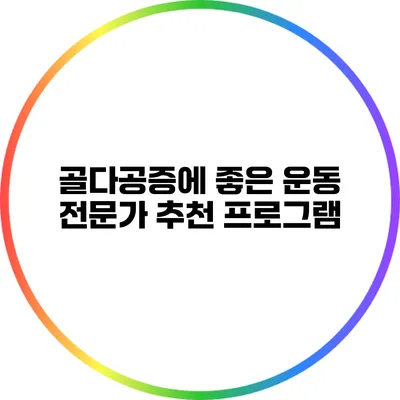 골다공증에 좋은 운동
전문가 추천 프로그램