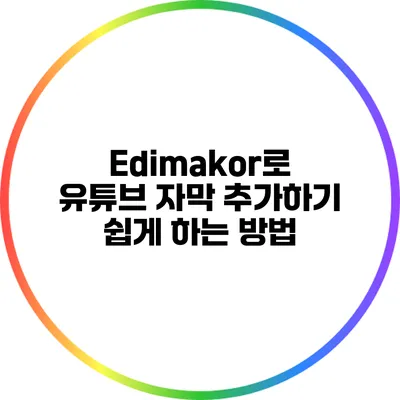 Edimakor로
유튜브 자막 추가하기
쉽게 하는 방법