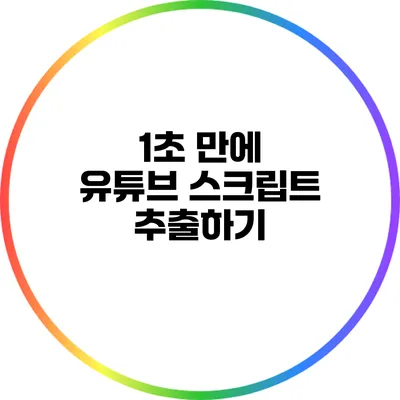 1초 만에
유튜브 스크립트
추출하기