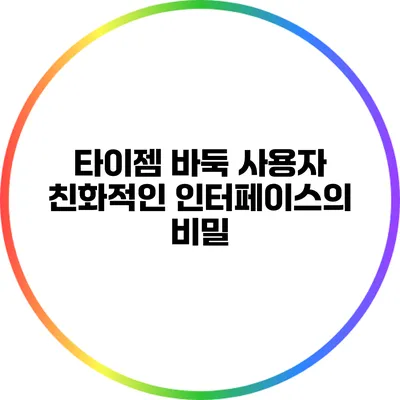 타이젬 바둑 사용자 친화적인 인터페이스의 비밀