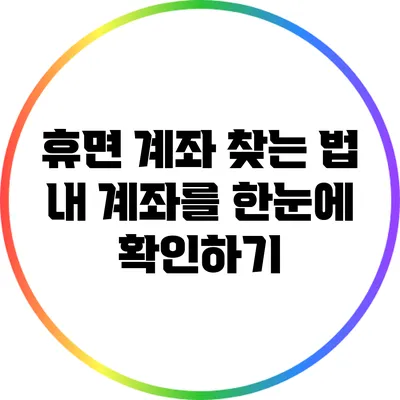 휴면 계좌 찾는 법
내 계좌를 한눈에
확인하기