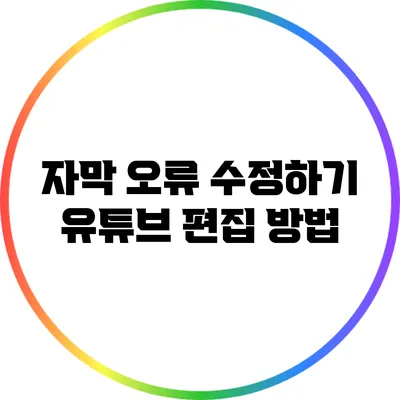 자막 오류 수정하기
유튜브 편집 방법