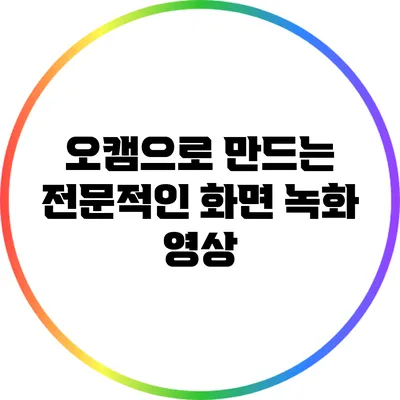 오캠으로 만드는 전문적인 화면 녹화 영상