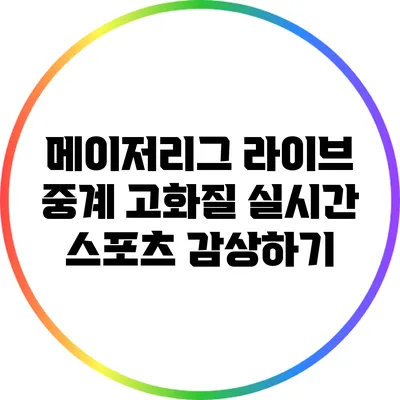 메이저리그 라이브 중계 고화질 실시간 스포츠 감상하기