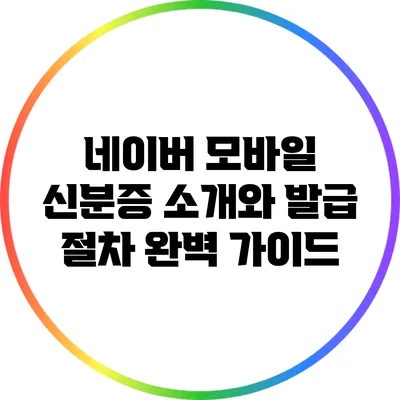 네이버 모바일 신분증 소개와 발급 절차 완벽 가이드