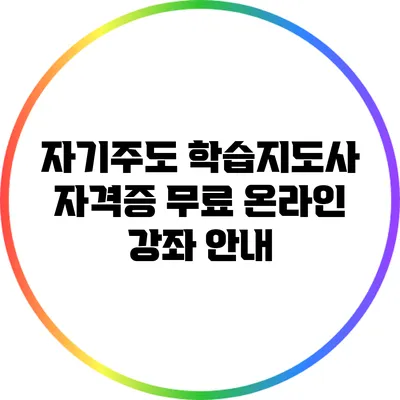 자기주도 학습지도사 자격증 무료 온라인 강좌 안내